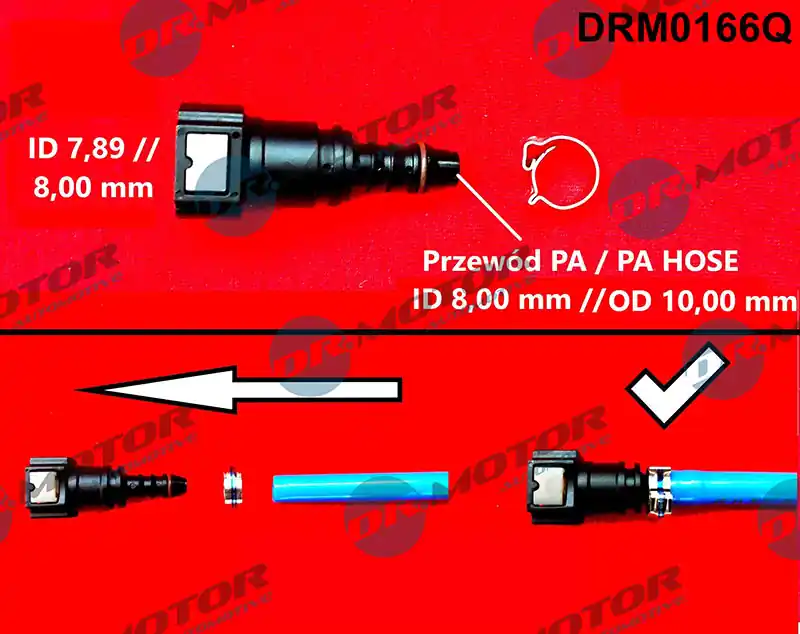 DRM0166Q

ID 7,89 // 8,00 mm

Przewód PA / PA HOSE
ID 8,00 mm //OD 10,00 mm

DR.MOTOR